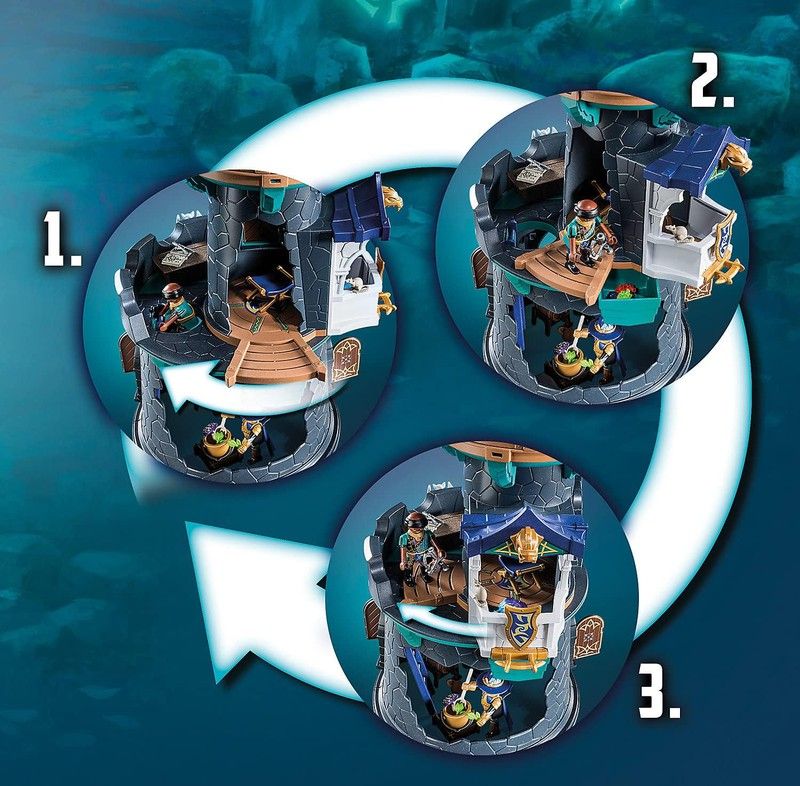 1.

2.

3.