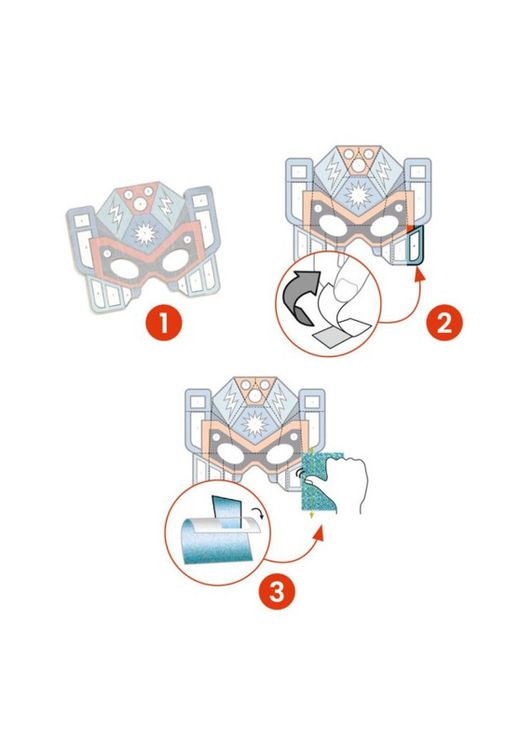 1

2

3