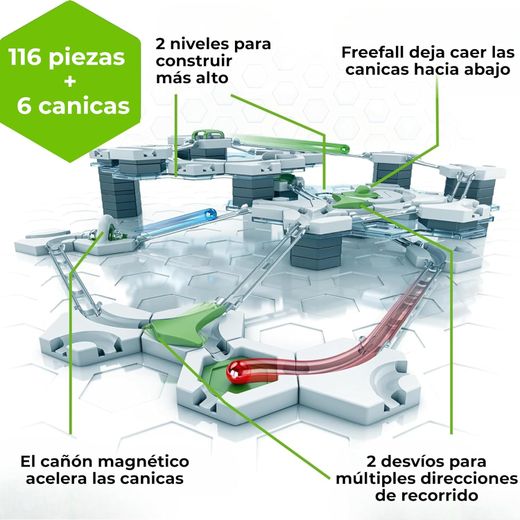 116 piezas
+
6 canicas

2 niveles para construir más alto

Freefall deja caer las canicas hacia abajo

El cañón magnético acelera las canicas

2 desvíos para múltiples direcciones de recorrido