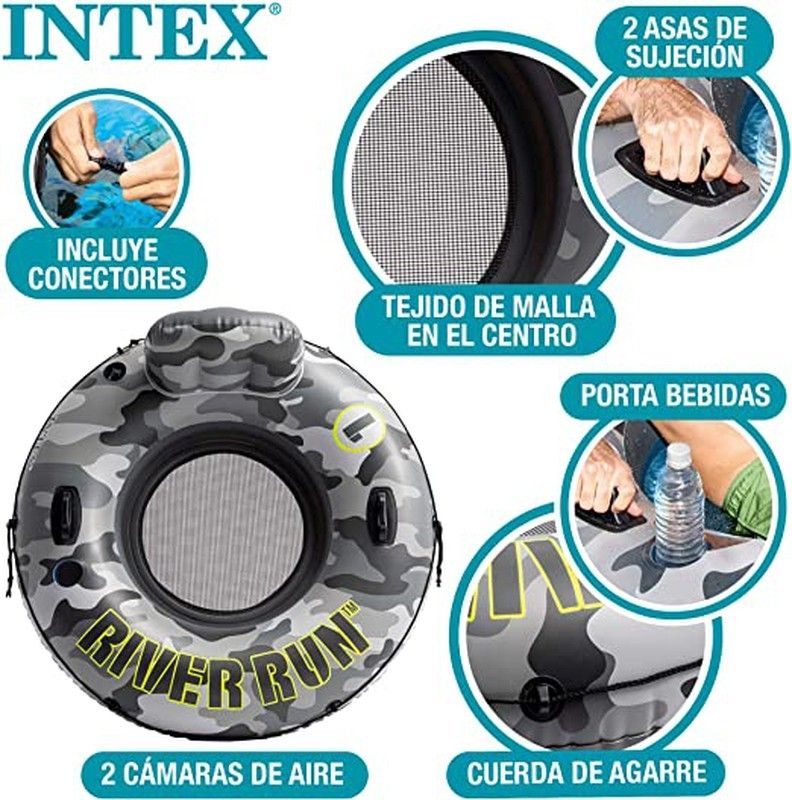 INTEX®

2 ASAS DE SUJECIÓN

INCLUYE CONECTORES

TEJIDO DE MALLA EN EL CENTRO

PORTA BEBIDAS

RIVER RUN™

2 CÁMARAS DE AIRE

CUERDA DE AGARRE